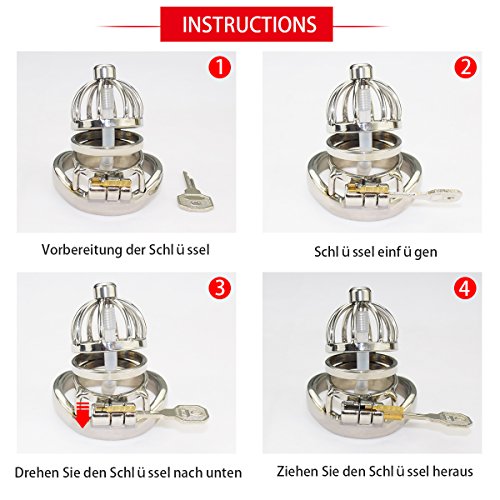 INSTRUCTIONS

1

Vorbereitung der Schl ü ssel

2

Schl ü ssel einf ü gen

3

Drehen Sie den Schl ü ssel nach unten

4

Ziehen Sie den Schl ü ssel heraus