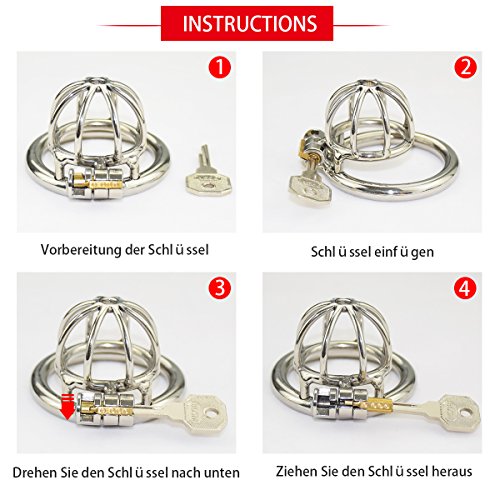 INSTRUCTIONS

1

Vorbereitung der Schl ü ssel

2

Schl ü ssel einf ü gen

3

Drehen Sie den Schl ü ssel nach unten

4

Ziehen Sie den Schl ü ssel heraus