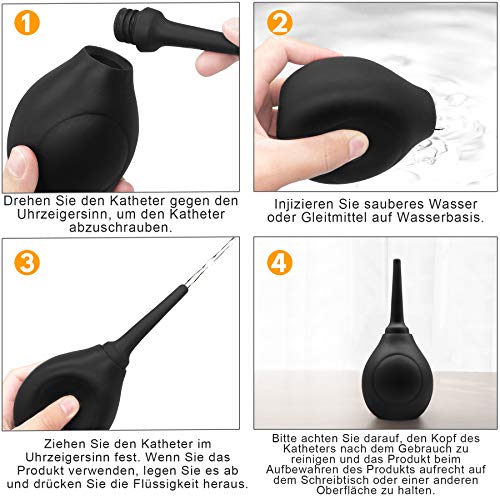 1

Drehen Sie den Katheter gegen den Uhrzeigersinn, um den Katheter abzuschrauben.

2

Injizieren Sie sauberes Wasser oder Gleitmittel auf Wasserbasis.

3

Ziehen Sie den Katheter im Uhrzeigersinn fest. Wenn Sie das Produkt verwenden, legen Sie es ab und drücken Sie die Flüssigkeit heraus.

4

Bitte achten Sie darauf, den Kopf des Katheters nach dem Gebrauch zu reinigen und das Produkt beim Aufbewahren des Produkts aufrecht auf dem Schreibtisch oder einer anderen Oberfläche zu halten.